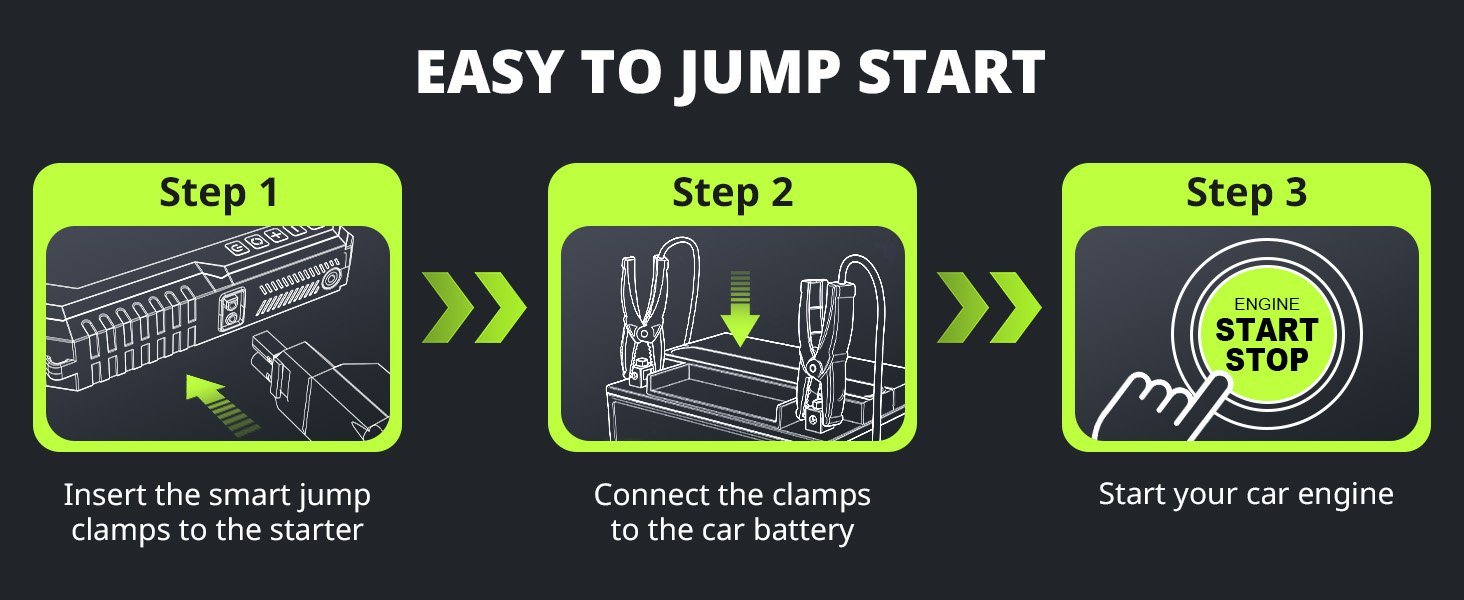 EASY TO JUMP START

Step 1

Insert the smart jump clamps to the starter

Step 2

Connect the clamps to the car battery

Step 3

ENGINE
START
STOP

Start your car engine