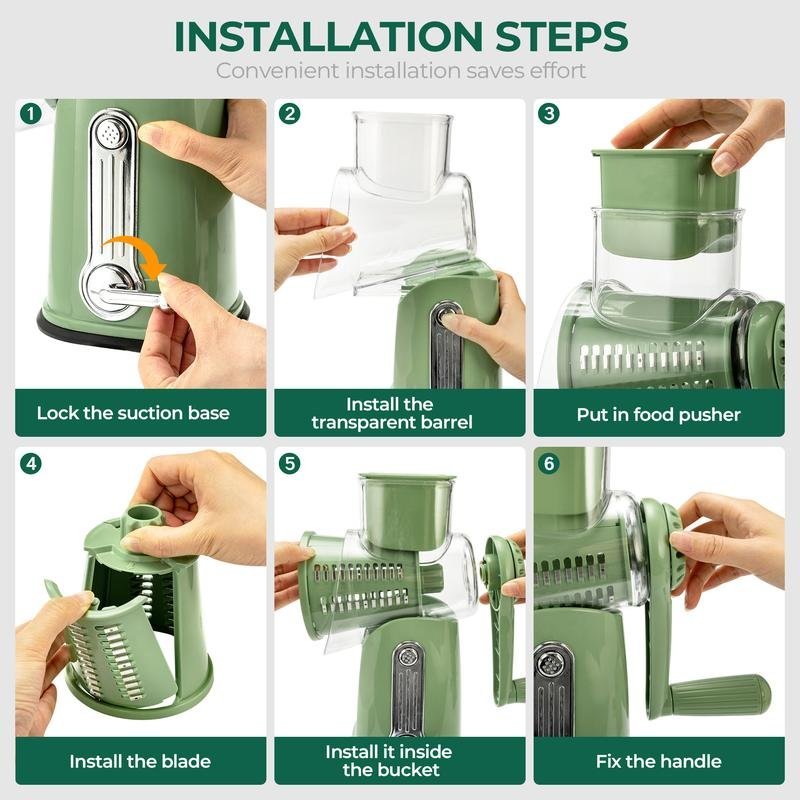 INSTALLATION STEPS
Convenient installation saves effort

1
Lock the suction base

2
Install the transparent barrel

3
Put in food pusher

4
Install the blade

5
Install it inside the bucket

6
Fix the handle